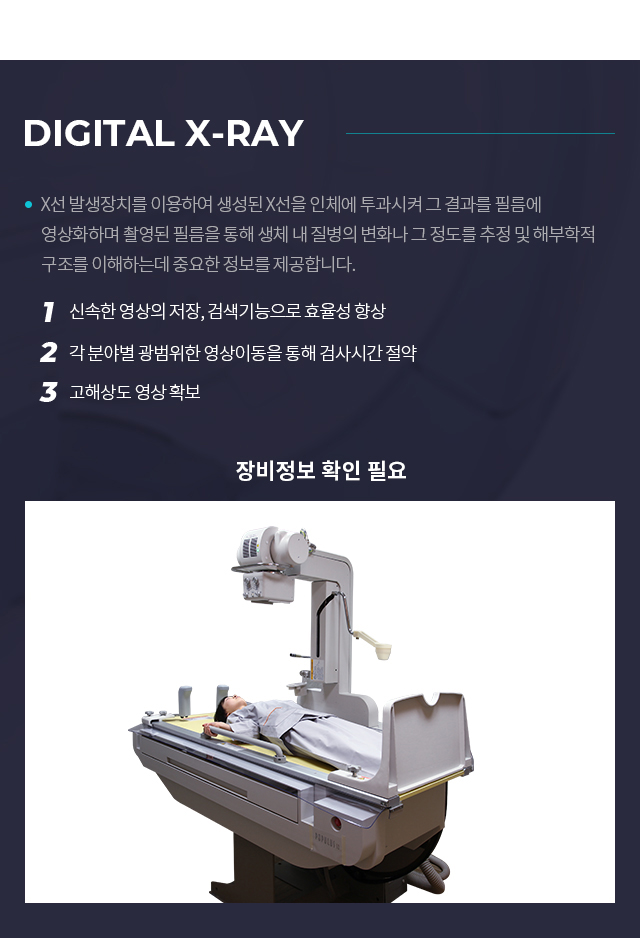 DIGITAL X-RAY

X선 발생장치를 이용하여 생성된 X선을 인체에 투과시켜 그 결과를 필름에 영상화하며 촬영된 필름을 통해 생체 내 질병의 변화나 그 정도를 추정 및 해부학적 구조를 이해하는데 중요한 정보를 제공합니다.

1 신속한 영상의 저장, 검색기능으로 효율성 향상
2 각 분야별 광범위한 영상이동을 통해 검사시간 절약
3 고해상도 영상 확보

장비정보 확인 필요