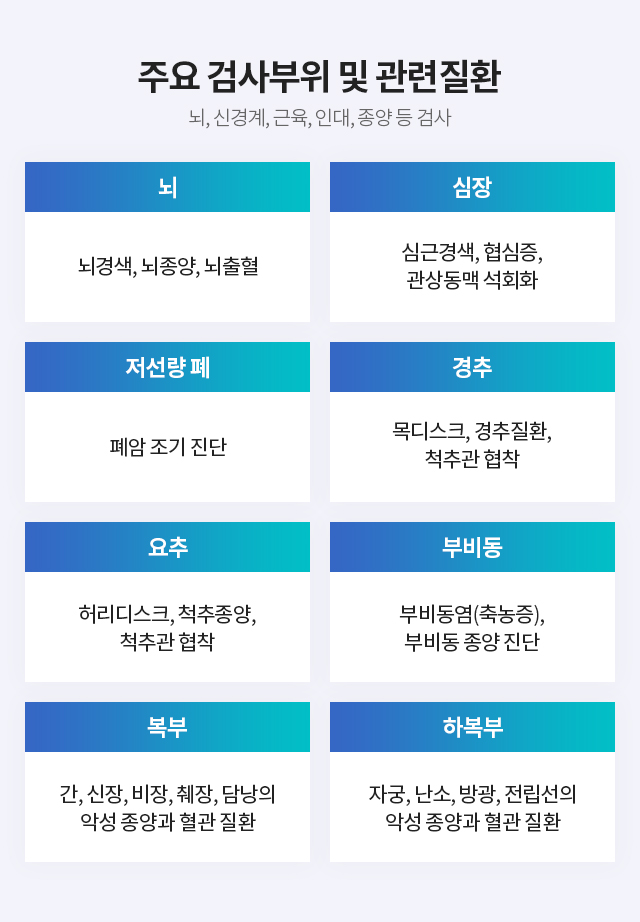 주요 검사부위 및 관련질환

뇌, 신경계, 근육, 인대, 종양 등 검사

뇌

뇌경색, 뇌종양, 뇌출혈

심장

심근경색, 협심증, 관상동맥 석회화

저선량 폐

폐암 조기 진단

경추

목디스크, 경추질환, 척추관 협착

요추

허리디스크, 척추종양, 척추관 협착

부비동

부비동염(축농증), 부비동 종양 진단

복부

간, 신장, 비장, 췌장, 담낭의 악성 종양과 혈관 질환

하복부

자궁, 난소, 방광, 전립선의 악성 종양과 혈관 질환